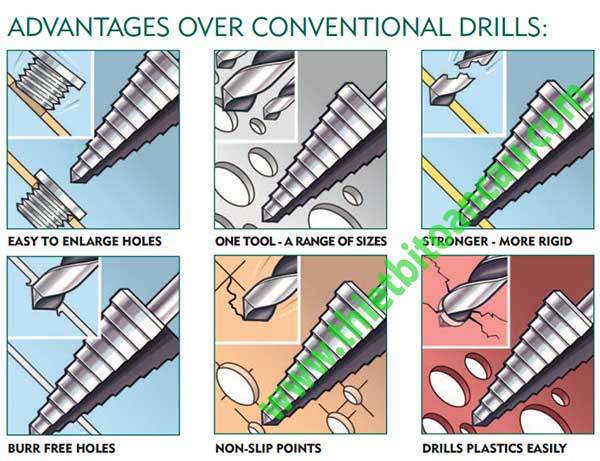 ADVANTAGES OVER CONVENTIONAL DRILLS:

EASY TO ENLARGE HOLES

ONE TOOL - A RANGE OF SIZES

STRONGER - MORE RIGID

BURR FREE HOLES

NON-SLIP POINTS

DRILLS PLASTICS EASILY

www.thietbitoancau.com